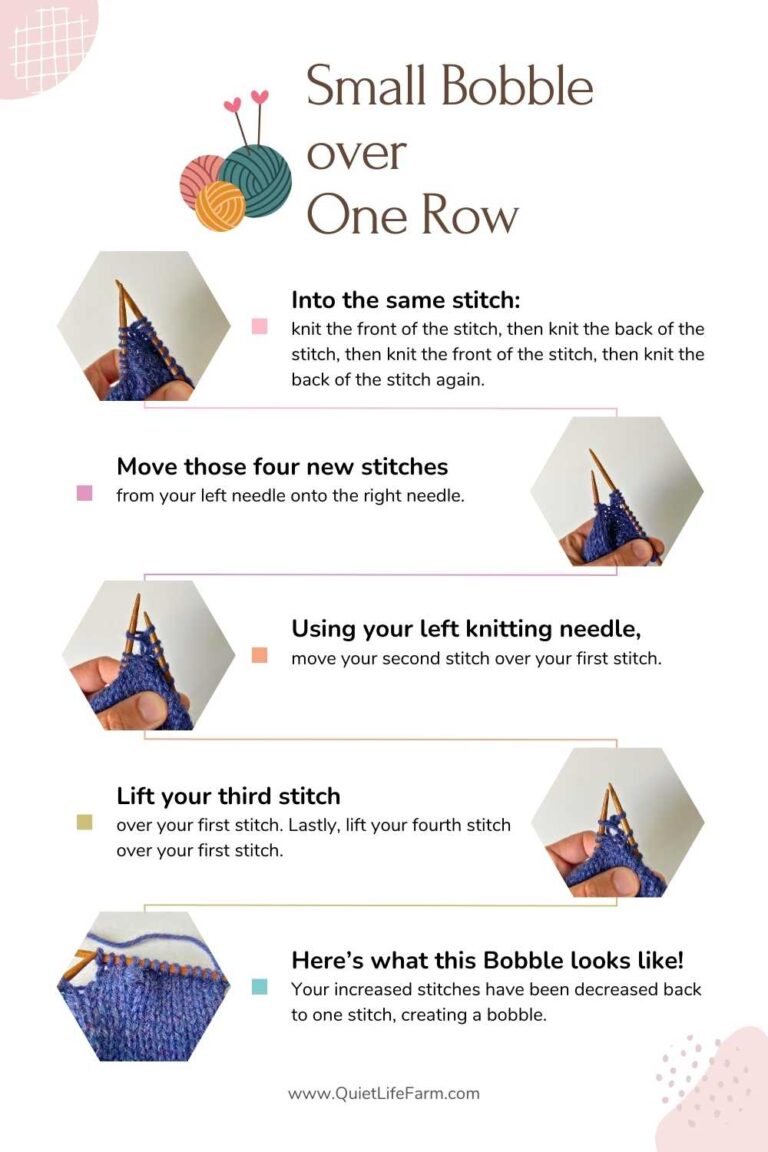 Small Bobble over One Row

Into the same stitch:
knit the front of the stitch, then knit the back of the stitch, then knit the front of the stitch, then knit the back of the stitch again.

Move those four new stitches
from your left needle onto the right needle.

Using your left knitting needle,
move your second stitch over your first stitch.

Lift your third stitch
over your first stitch. Lastly, lift your fourth stitch over your first stitch.

Here's what this Bobble looks like!
Your increased stitches have been decreased back to one stitch, creating a bobble.

www.QuietLifeFarm.com