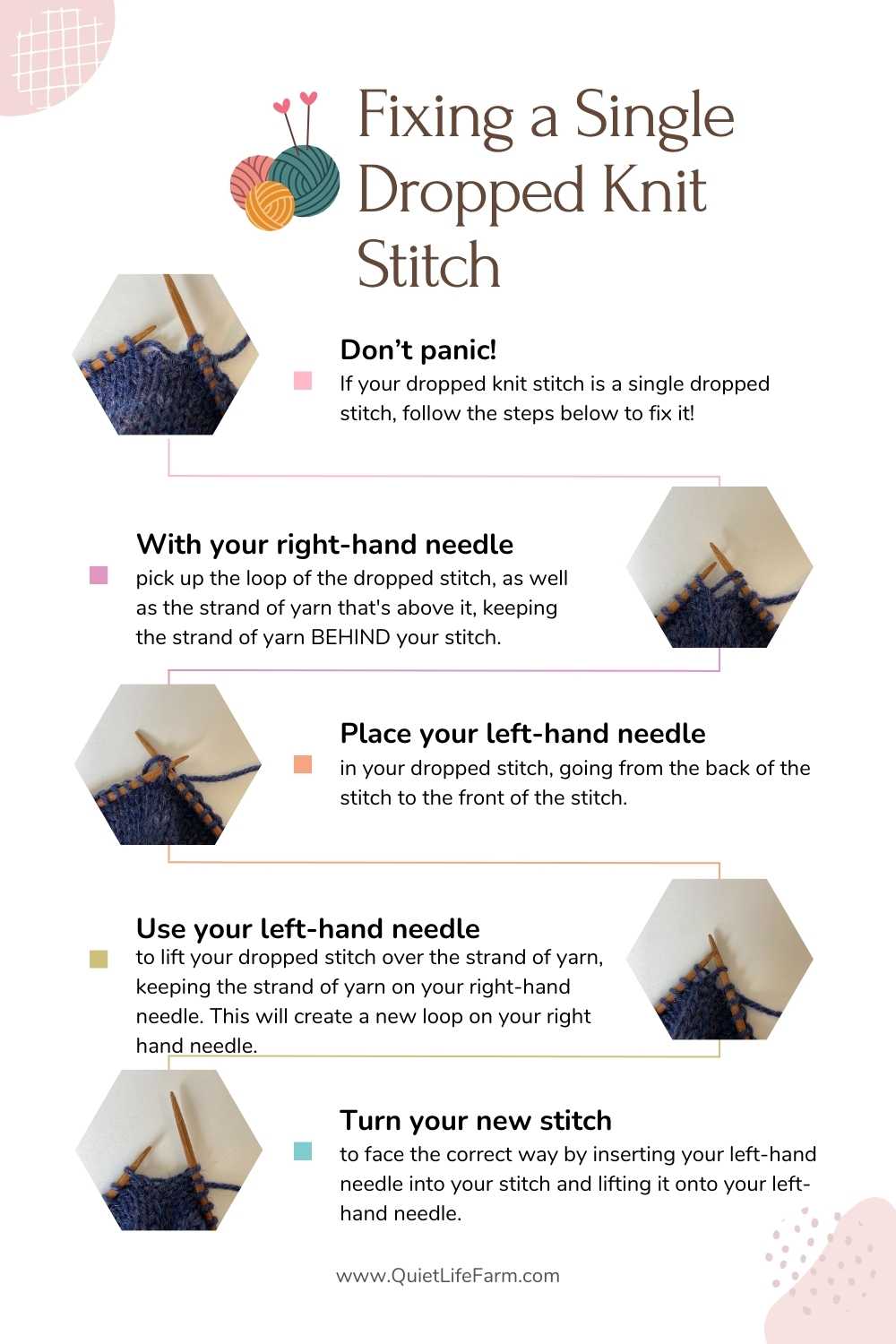 Fixing a Single Dropped Knit Stitch

Don't panic!
If your dropped knit stitch is a single dropped stitch, follow the steps below to fix it!

With your right-hand needle
pick up the loop of the dropped stitch, as well as the strand of yarn that's above it, keeping the strand of yarn BEHIND your stitch.

Place your left-hand needle
in your dropped stitch, going from the back of the stitch to the front of the stitch.

Use your left-hand needle
to lift your dropped stitch over the strand of yarn, keeping the strand of yarn on your right-hand needle. This will create a new loop on your right hand needle.

Turn your new stitch
to face the correct way by inserting your left-hand needle into your stitch and lifting it onto your left-hand needle.

www.QuietLifeFarm.com